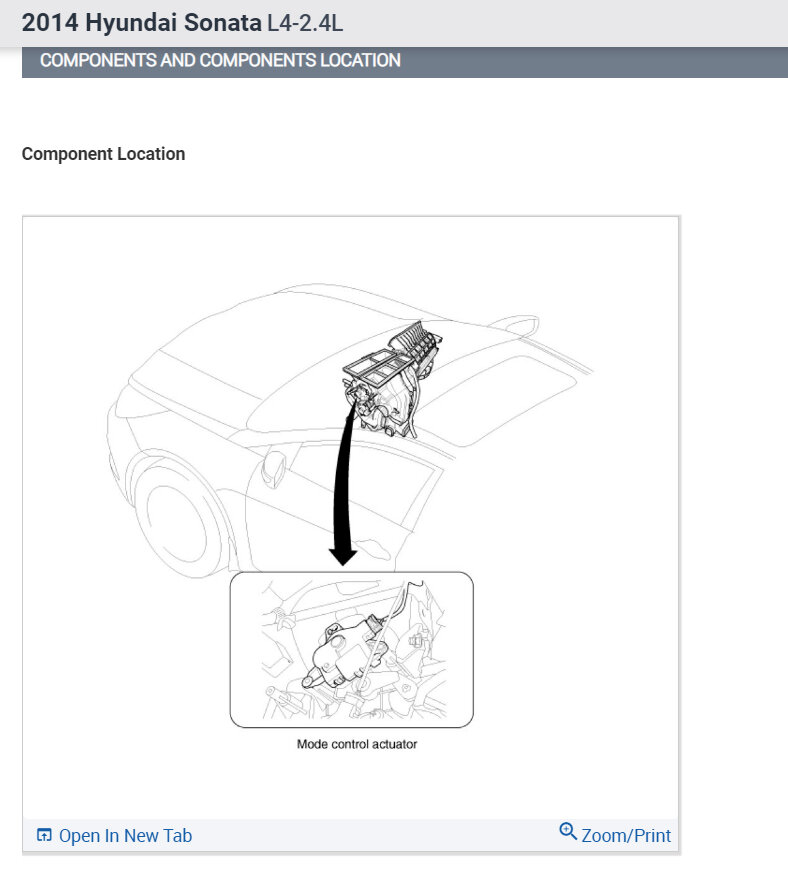 2014 Hyundai Sonata L4-2.4L

COMPONENTS AND COMPONENTS LOCATION

Component Location

Mode control actuator

Open In New Tab

Zoom/Print