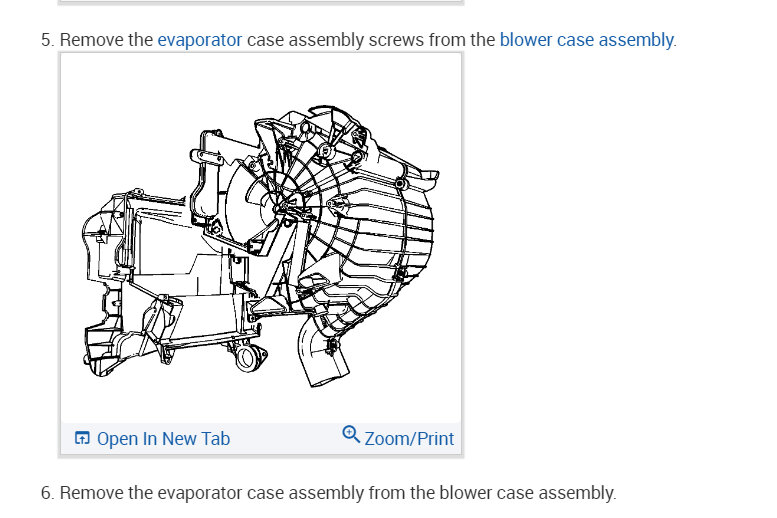 5. Remove the evaporator case assembly screws from the blower case assembly.

Open In New Tab Zoom/Print

6. Remove the evaporator case assembly from the blower case assembly.