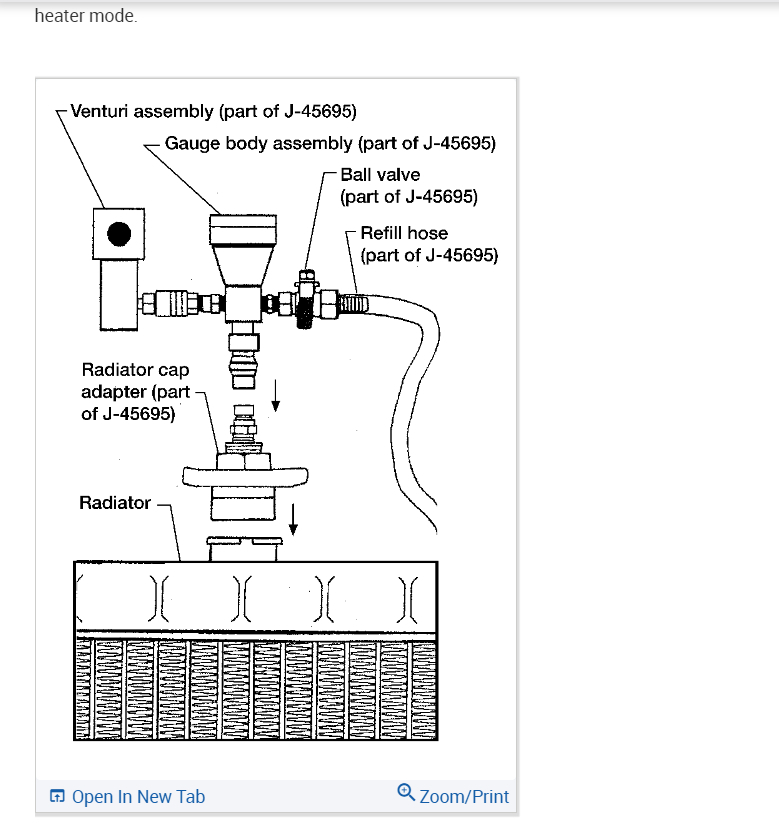 heater mode.

Venturi assembly (part of J-45695)
Gauge body assembly (part of J-45695)
Ball valve (part of J-45695)
Refill hose (part of J-45695)
Radiator cap adapter (part of J-45695)
Radiator

Open In New Tab
Zoom/Print