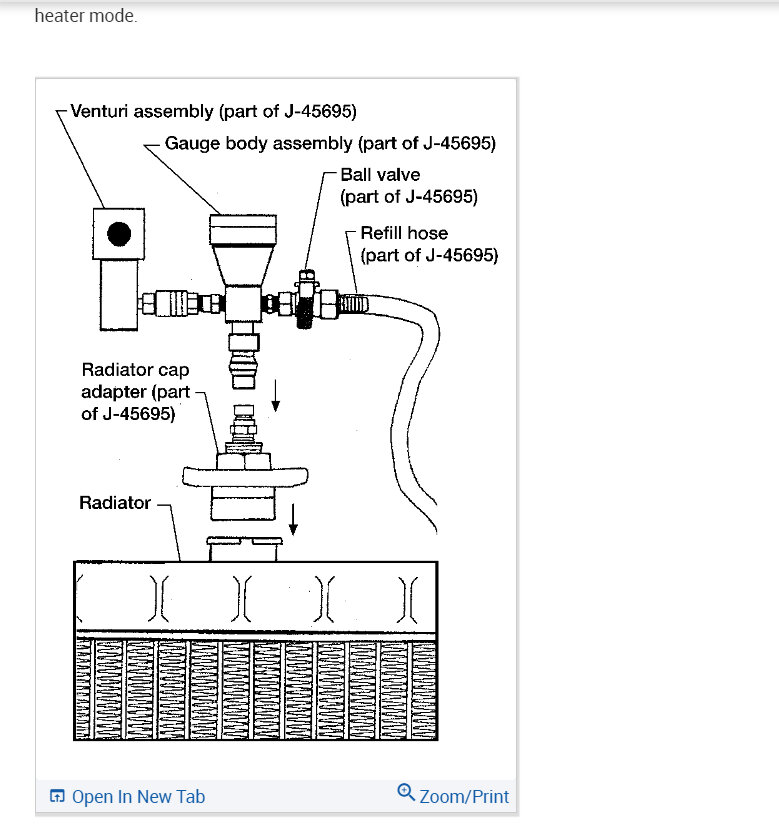 heater mode.

Venturi assembly (part of J-45695)

Gauge body assembly (part of J-45695)

Ball valve (part of J-45695)

Refill hose (part of J-45695)

Radiator cap adapter (part of J-45695)

Radiator

Open In New Tab

Zoom/Print