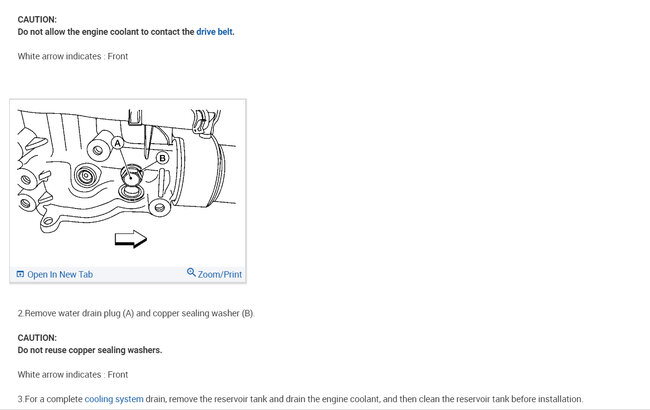 CAUTION:
Do not allow the engine coolant to contact the drive belt.

White arrow indicates : Front

A

B

Open In New Tab

Zoom/Print

2.Remove water drain plug (A) and copper sealing washer (B).

CAUTION:
Do not reuse copper sealing washers.

White arrow indicates : Front

3.For a complete cooling system drain, remove the reservoir tank and drain the engine coolant, and then clean the reservoir tank before installation.