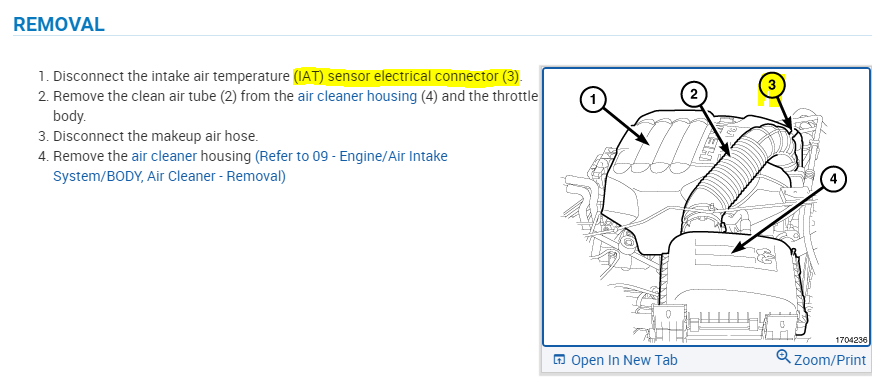 REMOVAL

1. Disconnect the intake air temperature (IAT) sensor electrical connector (3).
2. Remove the clean air tube (2) from the air cleaner housing (4) and the throttle body.
3. Disconnect the makeup air hose.
4. Remove the air cleaner housing (Refer to 09 - Engine/Air Intake System/BODY, Air Cleaner - Removal)

1
2
3
4
1704236

Open In New Tab
Zoom/Print