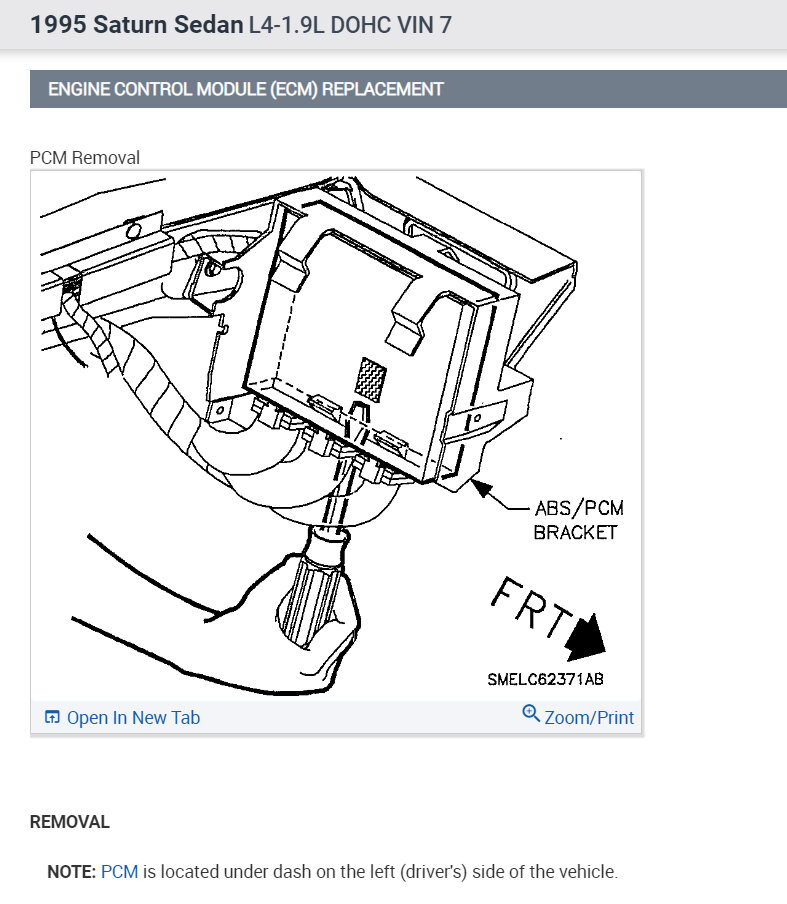 1995 Saturn Sedan L4-1.9L DOHC VIN 7

ENGINE CONTROL MODULE (ECM) REPLACEMENT

PCM Removal

ABS/PCM BRACKET

FRT

SMELC62371AB

Open In New Tab

Zoom/Print

REMOVAL

NOTE: PCM is located under dash on the left (driver's) side of the vehicle.