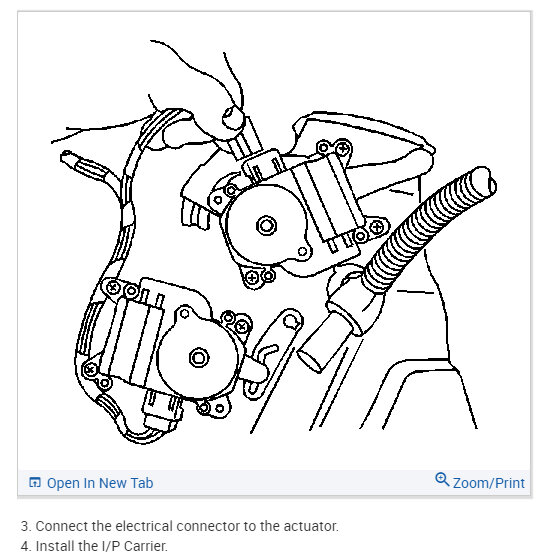 Open In New Tab
Zoom/Print

3. Connect the electrical connector to the actuator.
4. Install the I/P Carrier.