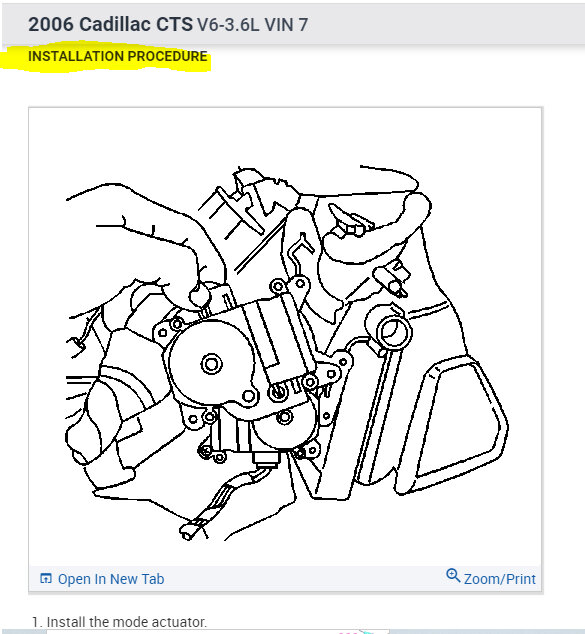 2006 Cadillac CTS V6-3.6L VIN 7

INSTALLATION PROCEDURE

Open In New Tab

Zoom/Print

1. Install the mode actuator.