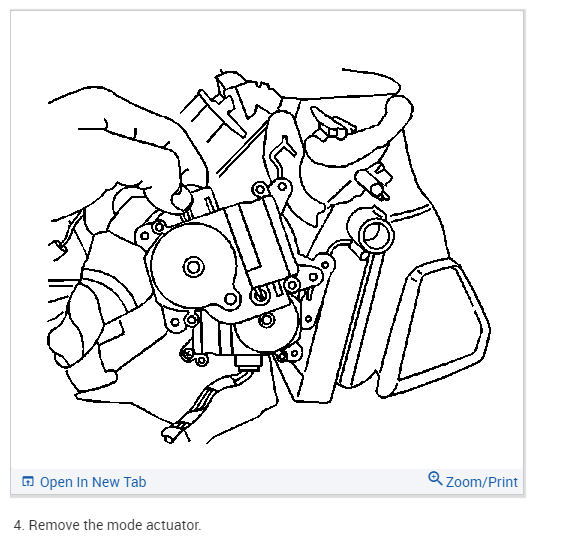 Open In New Tab

Zoom/Print

4. Remove the mode actuator.