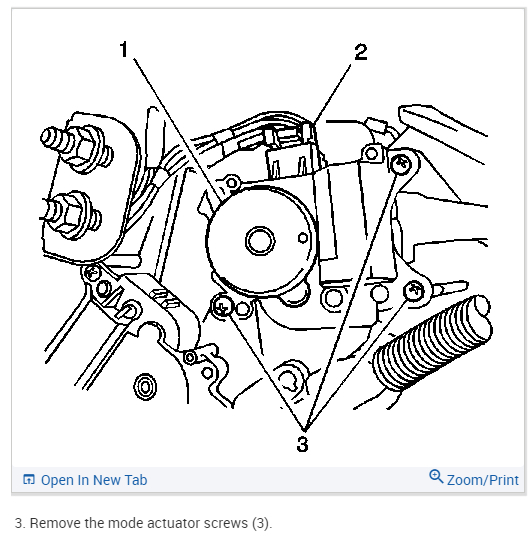 1
2
3
Open In New Tab
Zoom/Print

3. Remove the mode actuator screws (3).