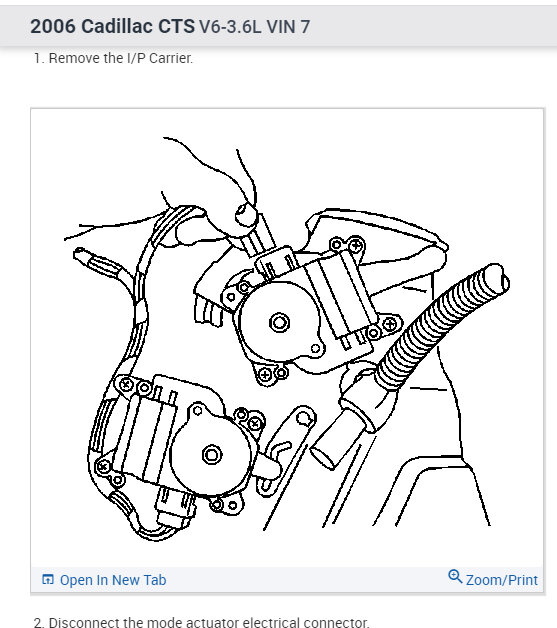 2006 Cadillac CTS V6-3.6L VIN 7

1. Remove the I/P Carrier.

Open In New Tab

Zoom/Print

2. Disconnect the mode actuator electrical connector.