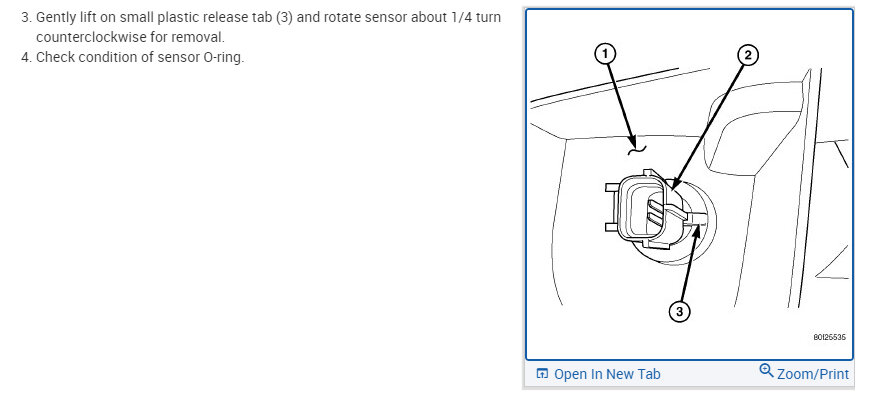 3. Gently lift on small plastic release tab (3) and rotate sensor about 1/4 turn counterclockwise for removal.
4. Check condition of sensor O-ring.

1
2
3
80125535

Open In New Tab
Zoom/Print