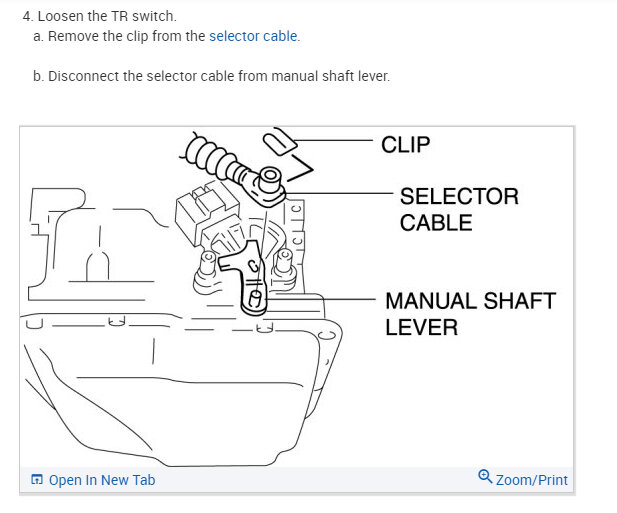 4. Loosen the TR switch.

a. Remove the clip from the selector cable.

b. Disconnect the selector cable from manual shaft lever.

CLIP

SELECTOR CABLE

MANUAL SHAFT LEVER

Open In New Tab

Zoom/Print