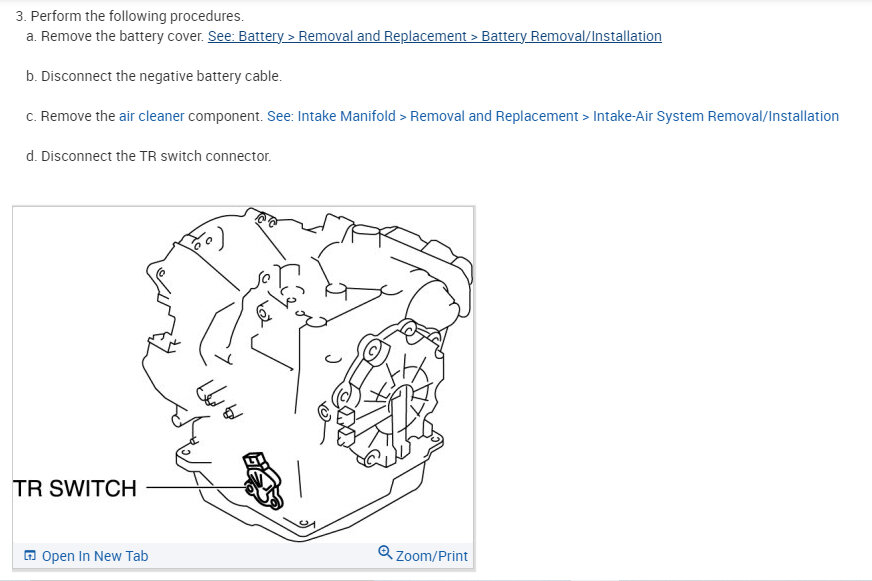 3. Perform the following procedures.
a. Remove the battery cover. See: Battery > Removal and Replacement > Battery Removal/Installation

b. Disconnect the negative battery cable.

c. Remove the air cleaner component. See: Intake Manifold > Removal and Replacement > Intake-Air System Removal/Installation

d. Disconnect the TR switch connector.

TR SWITCH

Open In New Tab

Zoom/Print