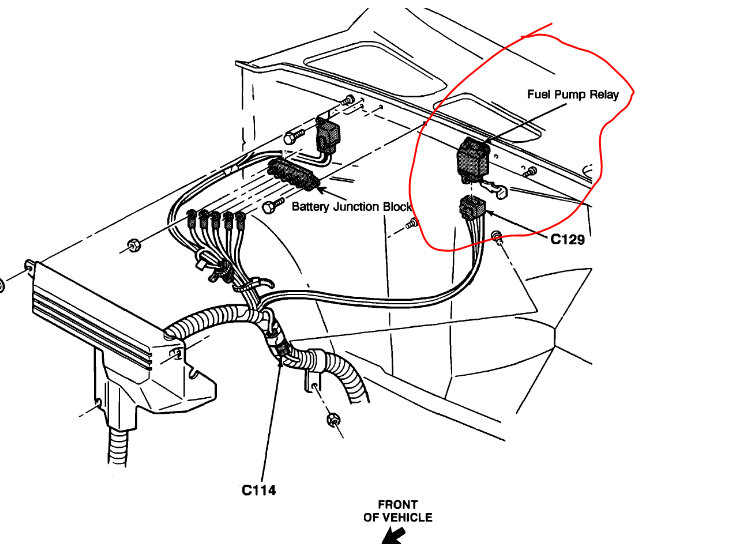 Fuel Pump Relay

Battery Junction Block

C129

C114

FRONT OF VEHICLE