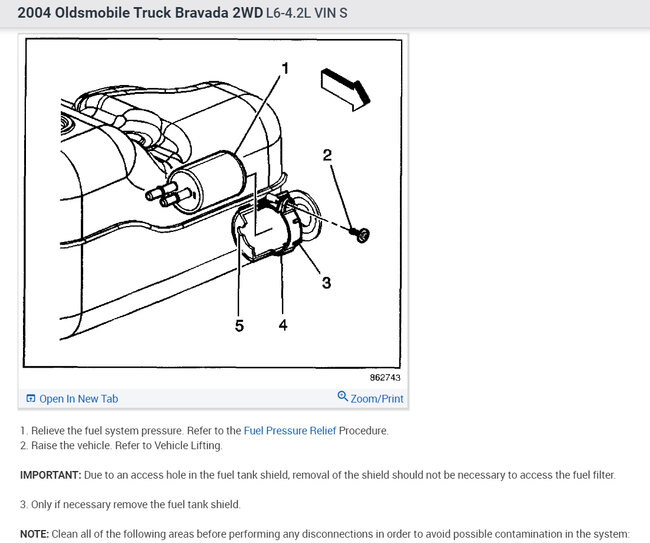 2004 Oldsmobile Truck Bravada 2WD L6-4.2L VIN S

1
2
3
5
4

862743

Open In New Tab
Zoom/Print

1. Relieve the fuel system pressure. Refer to the Fuel Pressure Relief Procedure.
2. Raise the vehicle. Refer to Vehicle Lifting.

IMPORTANT: Due to an access hole in the fuel tank shield, removal of the shield should not be necessary to access the fuel filter.

3. Only if necessary remove the fuel tank shield.

NOTE: Clean all of the following areas before performing any disconnections in order to avoid possible contamination in the system: