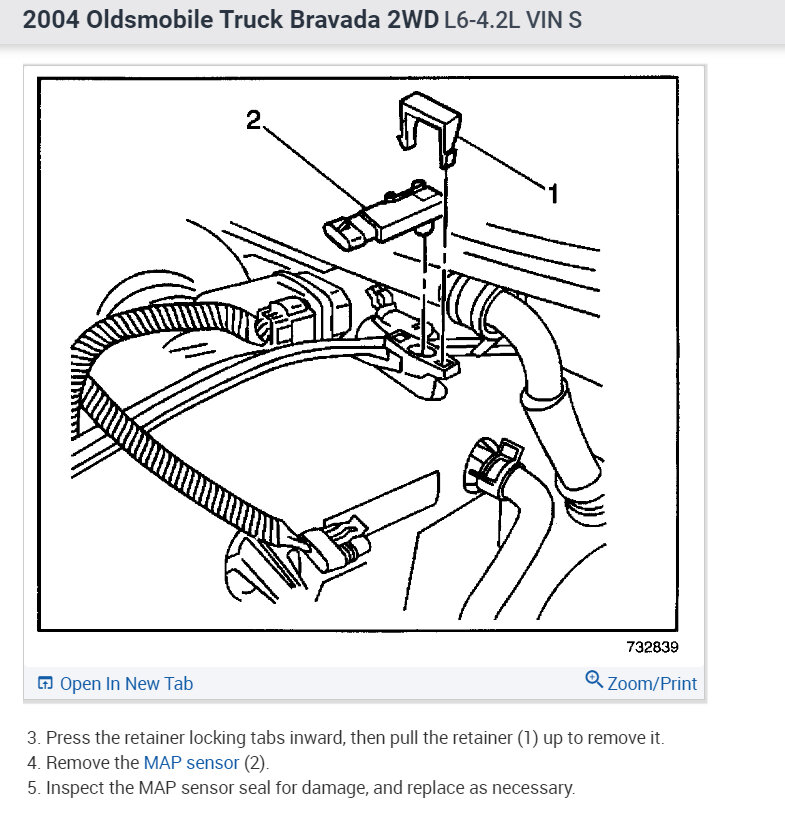 2004 Oldsmobile Truck Bravada 2WD L6-4.2L VIN S

2

1

732839

Open In New Tab

Zoom/Print

3. Press the retainer locking tabs inward, then pull the retainer (1) up to remove it.
4. Remove the MAP sensor (2).
5. Inspect the MAP sensor seal for damage, and replace as necessary.