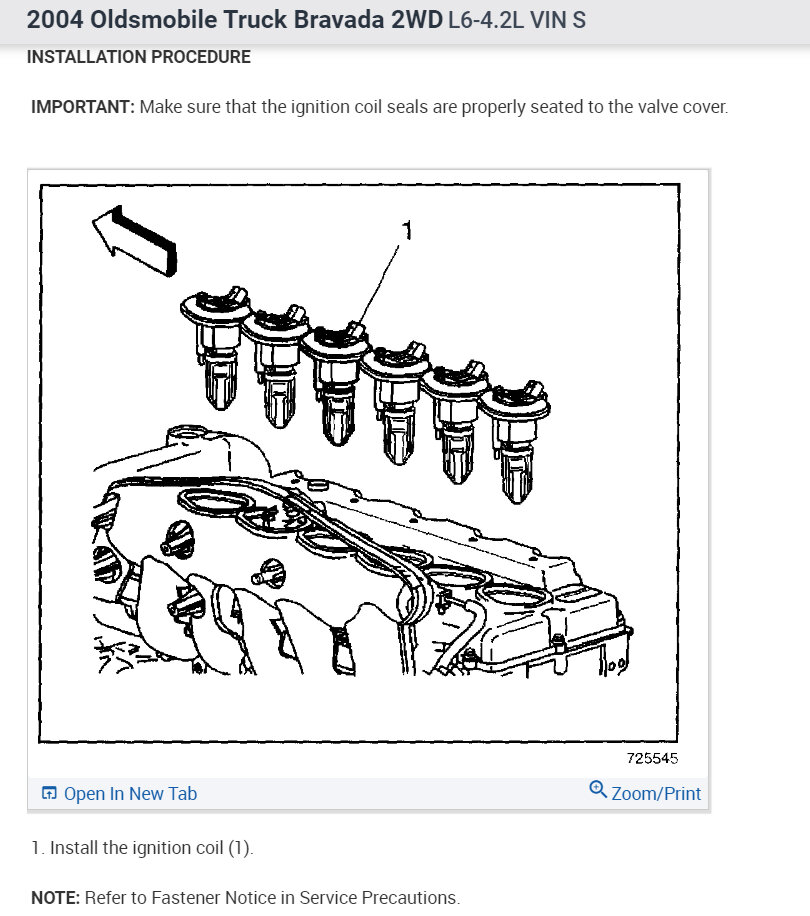 2004 Oldsmobile Truck Bravada 2WD L6-4.2L VIN S

INSTALLATION PROCEDURE

IMPORTANT: Make sure that the ignition coil seals are properly seated to the valve cover.

1

725545

Open In New Tab

Zoom/Print

1. Install the ignition coil (1).

NOTE: Refer to Fastener Notice in Service Precautions.