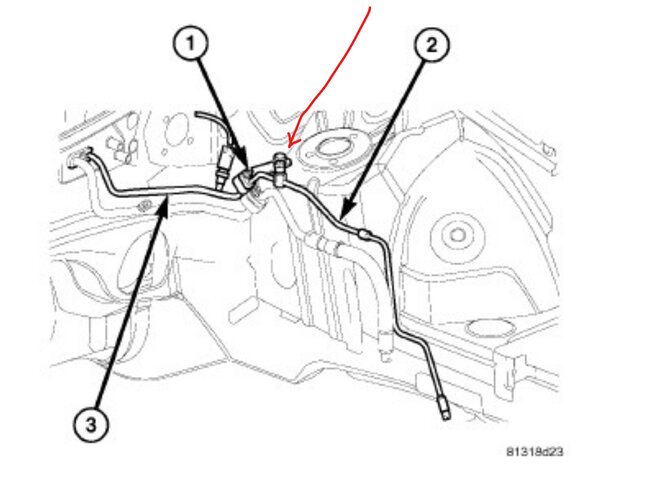 1
2
3
81318d23