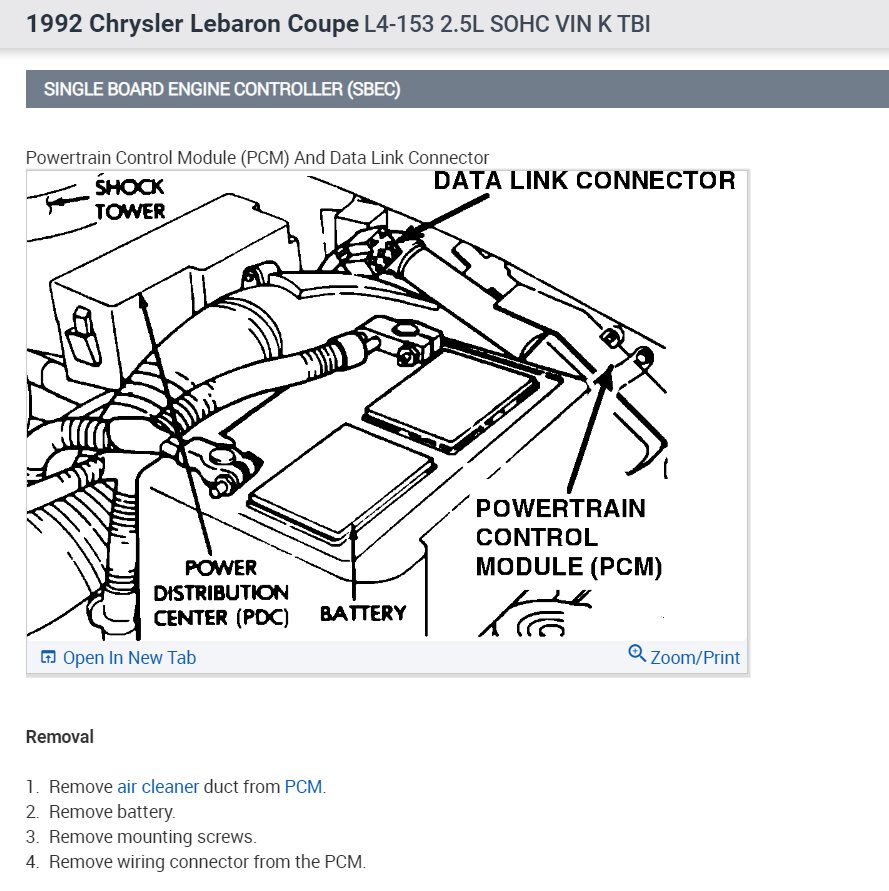 1992 Chrysler Lebaron Coupe L4-153 2.5L SOHC VIN K TBI

SINGLE BOARD ENGINE CONTROLLER (SBEC)

Powertrain Control Module (PCM) And Data Link Connector

SHOCK TOWER
DATA LINK CONNECTOR
POWERTRAIN CONTROL MODULE (PCM)
POWER DISTRIBUTION CENTER (PDC)
BATTERY

Open In New Tab
Zoom/Print

Removal

1. Remove air cleaner duct from PCM.
2. Remove battery.
3. Remove mounting screws.
4. Remove wiring connector from the PCM.