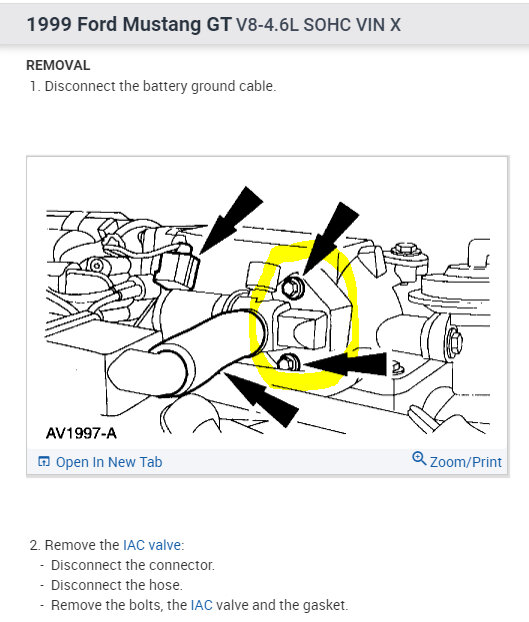 1999 Ford Mustang GT V8-4.6L SOHC VIN X

REMOVAL

1. Disconnect the battery ground cable.

AV1997-A

Open In New Tab

Zoom/Print

2. Remove the IAC valve:

- Disconnect the connector.
- Disconnect the hose.
- Remove the bolts, the IAC valve and the gasket.