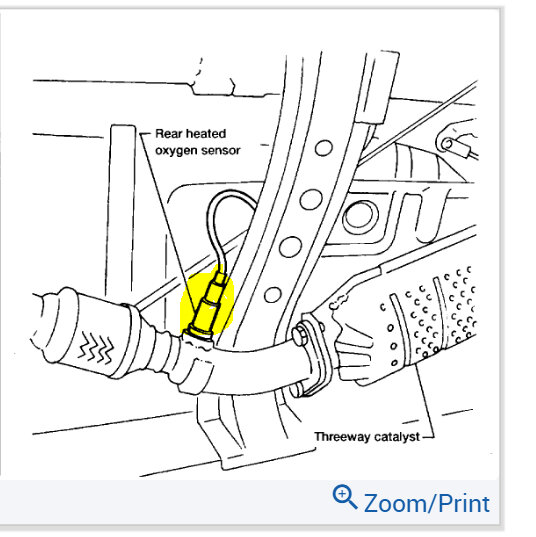 Rear heated oxygen sensor

Threeway catalyst

Zoom/Print