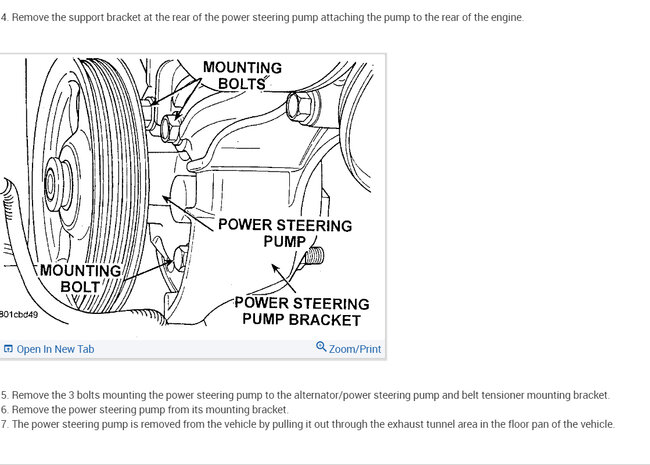 4. Remove the support bracket at the rear of the power steering pump attaching the pump to the rear of the engine.

MOUNTING BOLTS

POWER STEERING PUMP

MOUNTING BOLT

POWER STEERING PUMP BRACKET

801cbd49

Open In New Tab

Zoom/Print

5. Remove the 3 bolts mounting the power steering pump to the alternator/power steering pump and belt tensioner mounting bracket.
6. Remove the power steering pump from its mounting bracket.
7. The power steering pump is removed from the vehicle by pulling it out through the exhaust tunnel area in the floor pan of the vehicle.