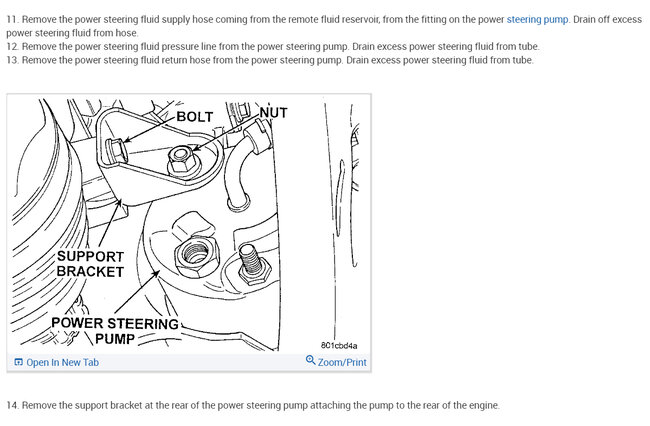 11. Remove the power steering fluid supply hose coming from the remote fluid reservoir, from the fitting on the power steering pump. Drain off excess power steering fluid from hose.
12. Remove the power steering fluid pressure line from the power steering pump. Drain excess power steering fluid from tube.
13. Remove the power steering fluid return hose from the power steering pump. Drain excess power steering fluid from tube.

BOLT
NUT
SUPPORT BRACKET
POWER STEERING PUMP
801cbd4a

Open In New Tab
Zoom/Print

14. Remove the support bracket at the rear of the power steering pump attaching the pump to the rear of the engine.