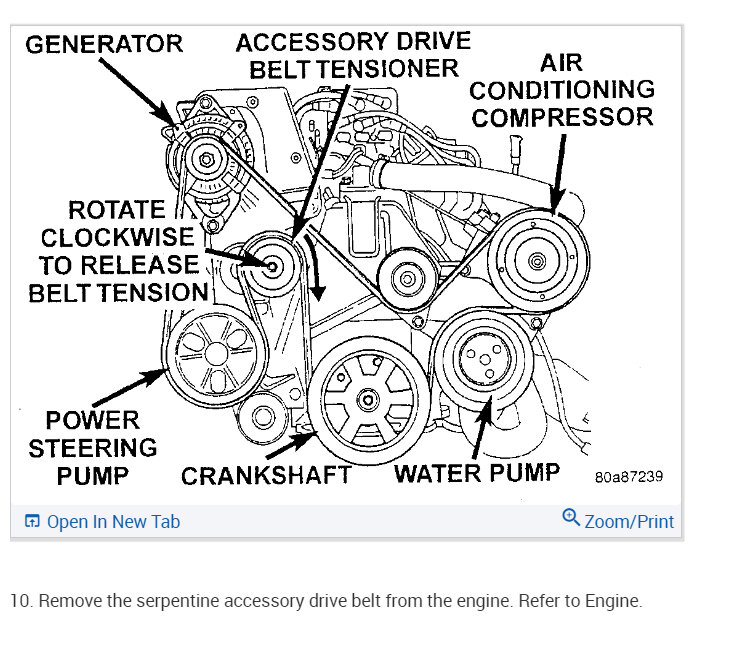 GENERATOR

ACCESSORY DRIVE BELT TENSIONER

AIR CONDITIONING COMPRESSOR

ROTATE CLOCKWISE TO RELEASE BELT TENSION

POWER STEERING PUMP

CRANKSHAFT

WATER PUMP

80a87239

Open In New Tab

Zoom/Print

10. Remove the serpentine accessory drive belt from the engine. Refer to Engine.