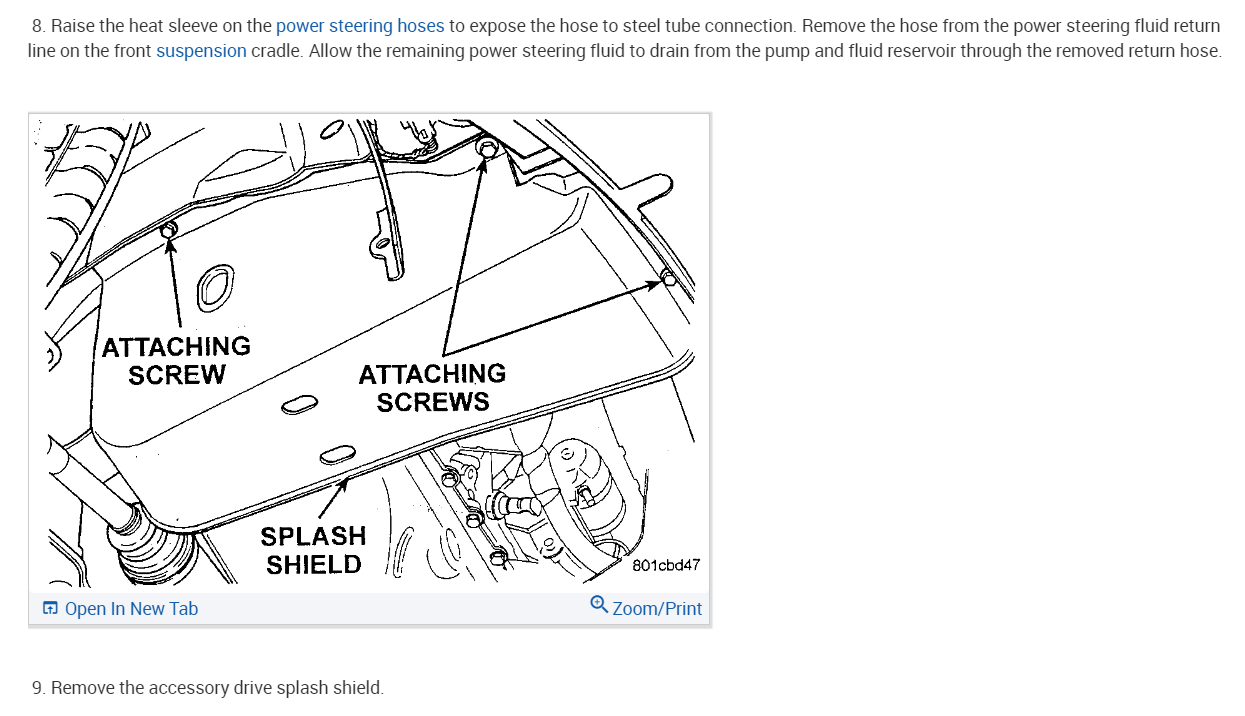 8. Raise the heat sleeve on the power steering hoses to expose the hose to steel tube connection. Remove the hose from the power steering fluid return line on the front suspension cradle. Allow the remaining power steering fluid to drain from the pump and fluid reservoir through the removed return hose.

ATTACHING SCREW

ATTACHING SCREWS

SPLASH SHIELD

801cbd47

Open In New Tab

Zoom/Print

9. Remove the accessory drive splash shield.