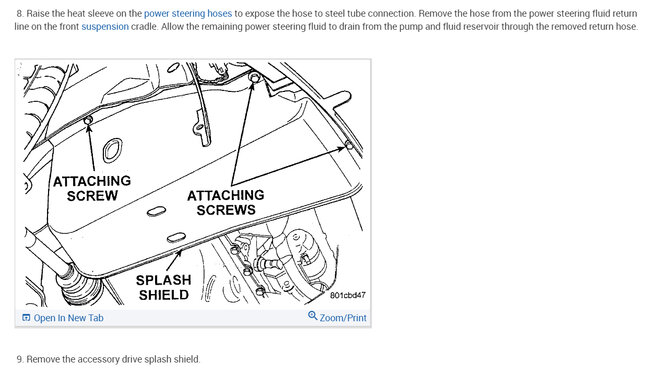 8. Raise the heat sleeve on the power steering hoses to expose the hose to steel tube connection. Remove the hose from the power steering fluid return line on the front suspension cradle. Allow the remaining power steering fluid to drain from the pump and fluid reservoir through the removed return hose.

ATTACHING SCREW

ATTACHING SCREWS

SPLASH SHIELD

801cbd47

Open In New Tab

Zoom/Print

9. Remove the accessory drive splash shield.