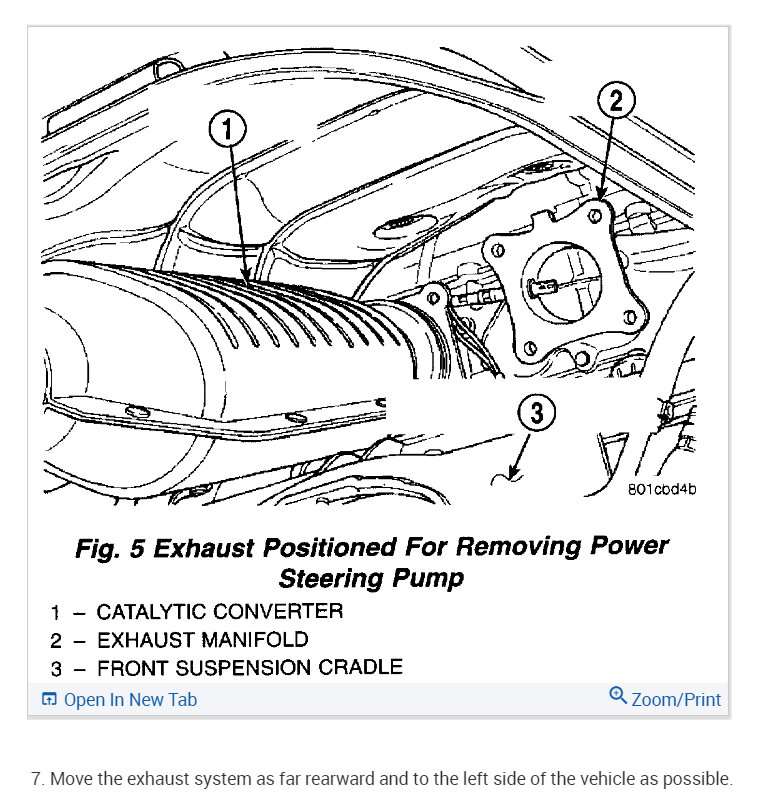 1

2

3

801cbd4b

Fig. 5 Exhaust Positioned For Removing Power Steering Pump

1 – CATALYTIC CONVERTER
2 – EXHAUST MANIFOLD
3 – FRONT SUSPENSION CRADLE

Open In New Tab

Zoom/Print

7. Move the exhaust system as far rearward and to the left side of the vehicle as possible.