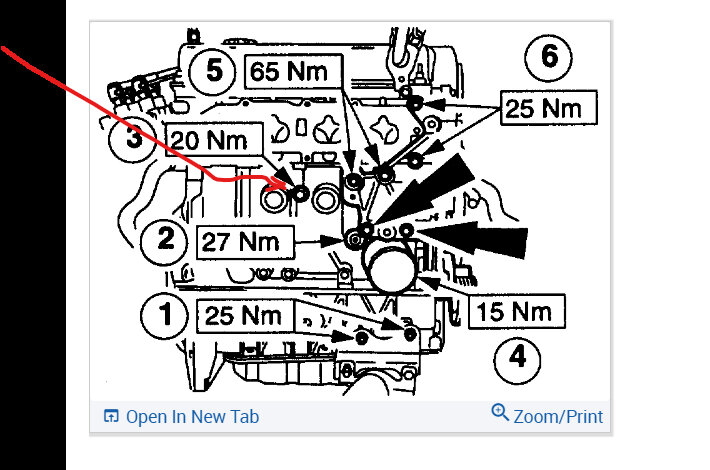 5
65 Nm
6
25 Nm
3
20 Nm
2
27 Nm
1
25 Nm
15 Nm
4
Open In New Tab
Zoom/Print