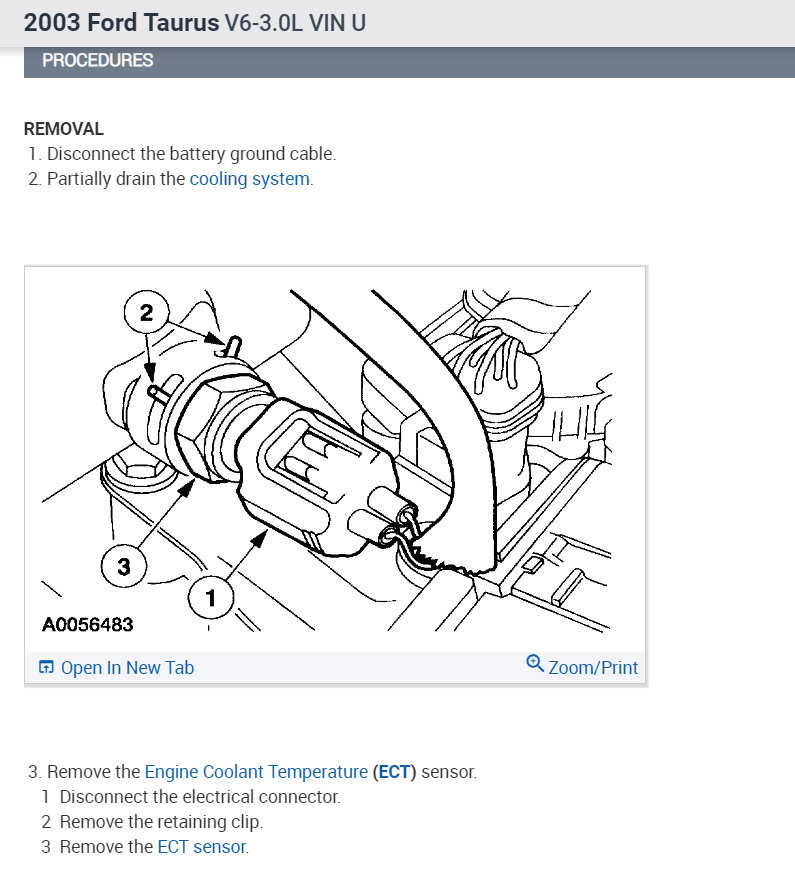 2003 Ford Taurus V6-3.0L VIN U

PROCEDURES

REMOVAL
1. Disconnect the battery ground cable.
2. Partially drain the cooling system.

2
3
1
A0056483

Open In New Tab
Zoom/Print

3. Remove the Engine Coolant Temperature (ECT) sensor.
1 Disconnect the electrical connector.
2 Remove the retaining clip.
3 Remove the ECT sensor.