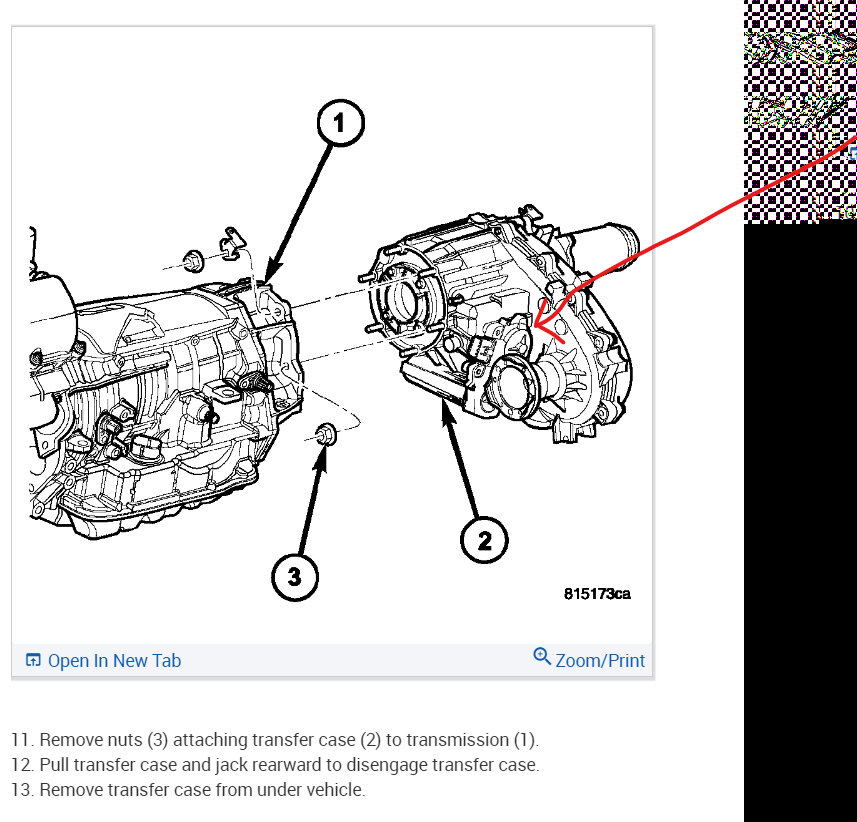 1

2

3

815173ca

Open In New Tab

Zoom/Print

11. Remove nuts (3) attaching transfer case (2) to transmission (1).
12. Pull transfer case and jack rearward to disengage transfer case.
13. Remove transfer case from under vehicle.