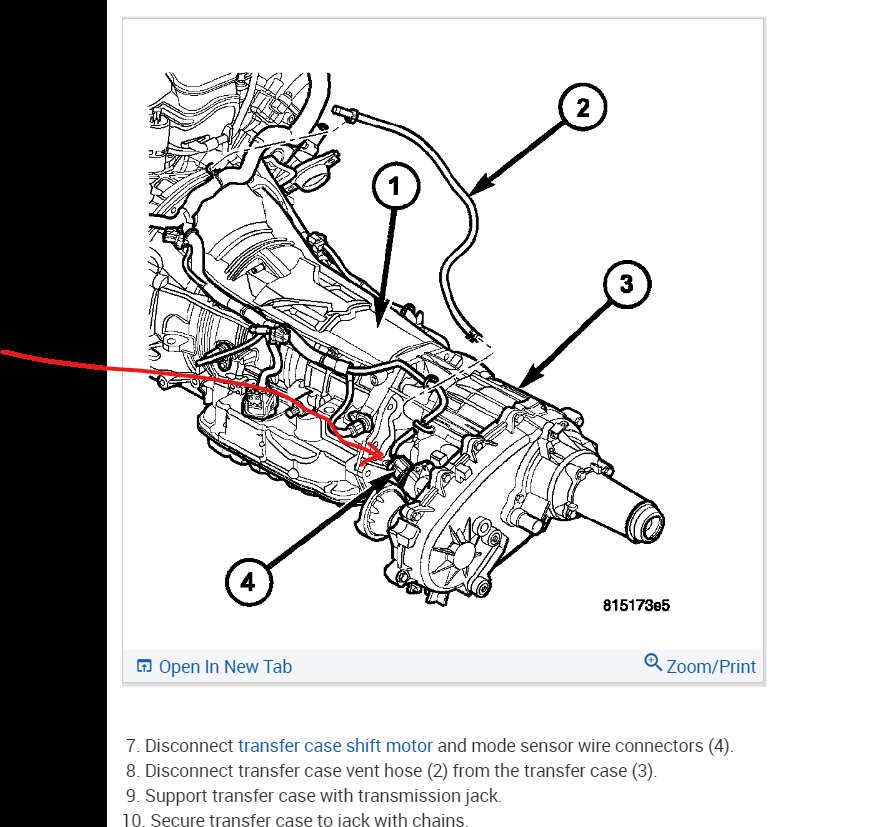 2

1

3

4

815173e5

Open In New Tab

Zoom/Print

7. Disconnect transfer case shift motor and mode sensor wire connectors (4).
8. Disconnect transfer case vent hose (2) from the transfer case (3).
9. Support transfer case with transmission jack.
10. Secure transfer case to jack with chains.