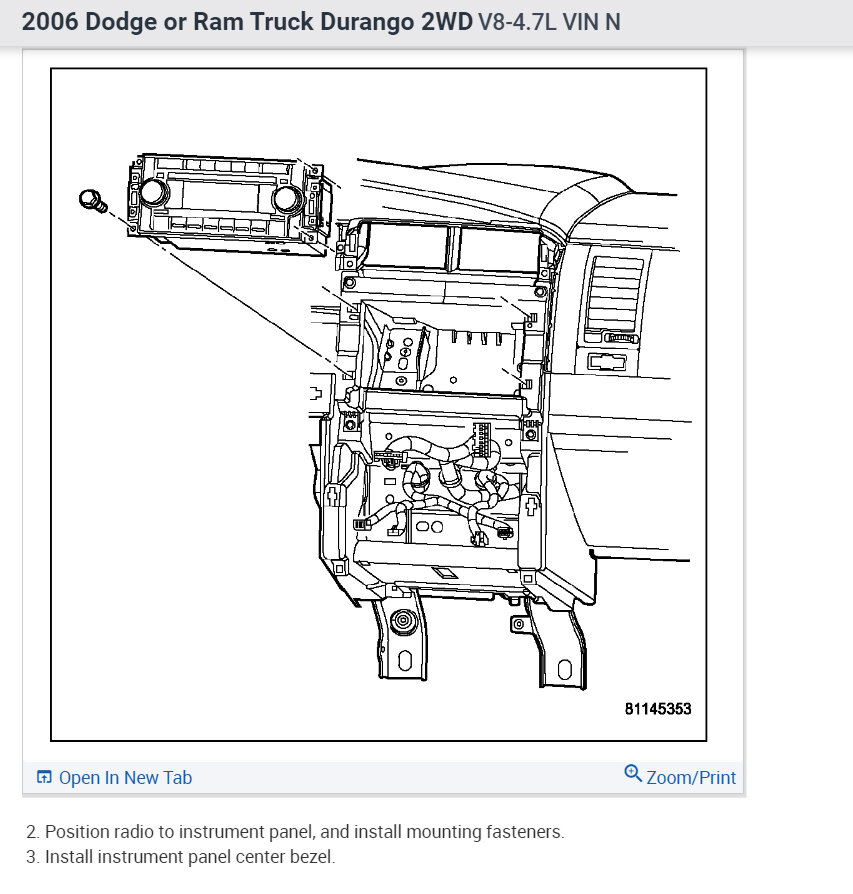 2006 Dodge or Ram Truck Durango 2WD V8-4.7L VIN N

81145353

Open In New Tab

Zoom/Print

2. Position radio to instrument panel, and install mounting fasteners.
3. Install instrument panel center bezel.