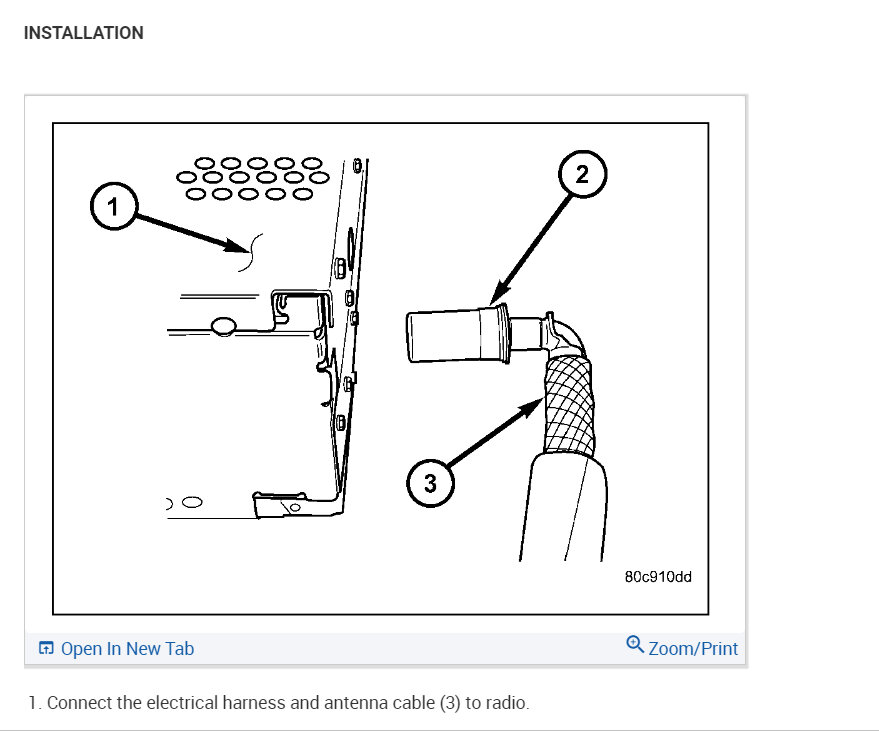 INSTALLATION

1

2

3

80c910dd

Open In New Tab

Zoom/Print

1. Connect the electrical harness and antenna cable (3) to radio.