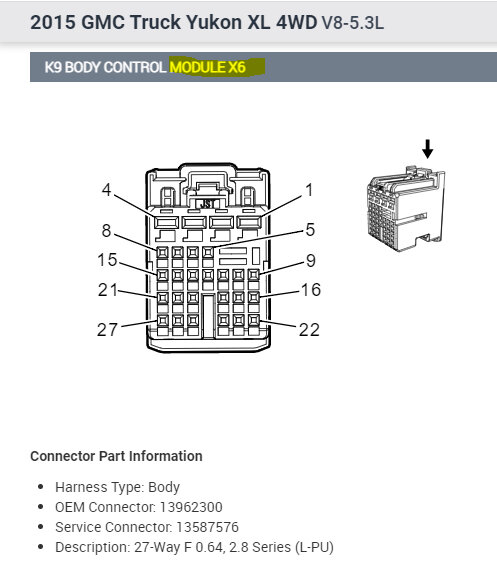 2015 GMC Truck Yukon XL 4WD V8-5.3L

K9 BODY CONTROL MODULE X6

4
1
JST
8
5
15
9
21
16
27
22

Connector Part Information

- Harness Type: Body
- OEM Connector: 13962300
- Service Connector: 13587576
- Description: 27-Way F 0.64, 2.8 Series (L-PU)