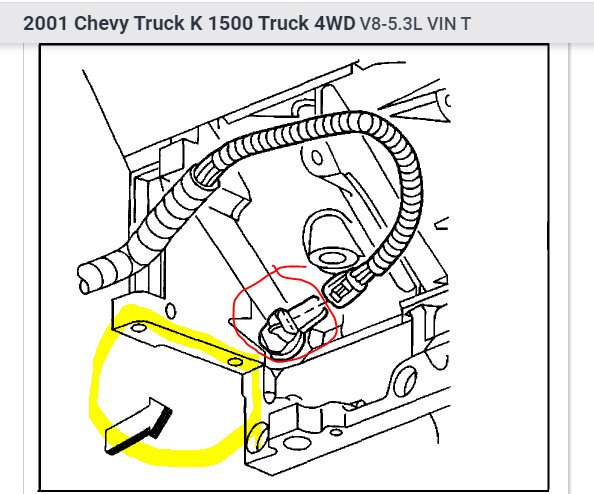 2001 Chevy Truck K 1500 Truck 4WD V8-5.3L VIN T