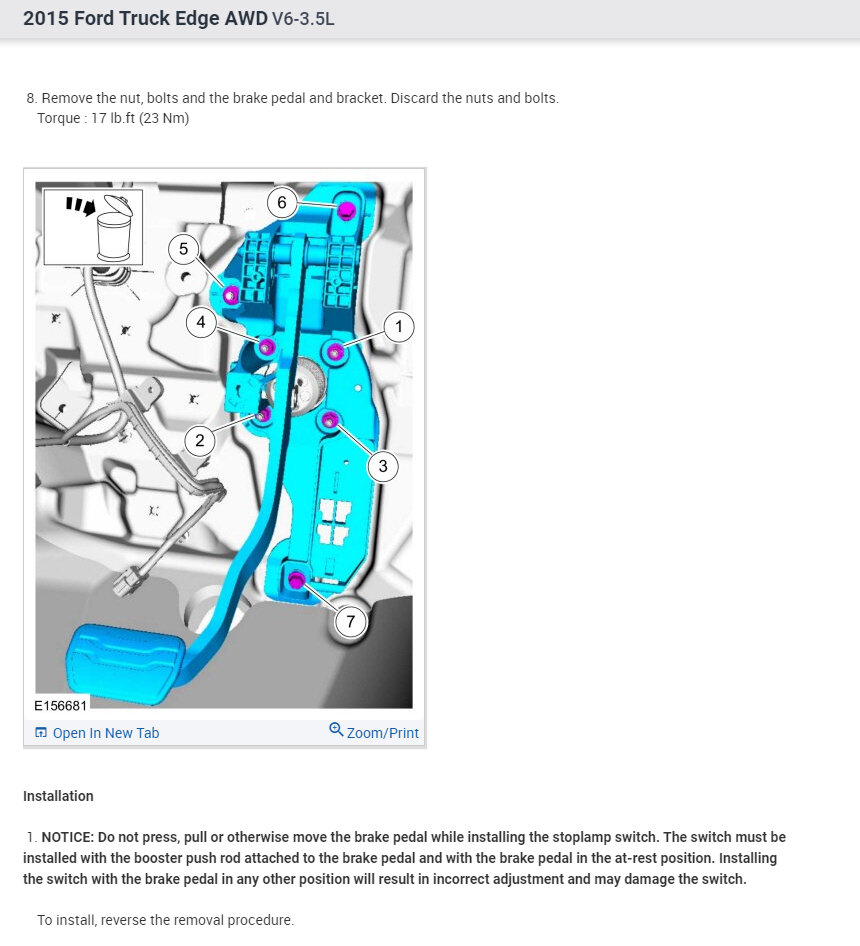 2015 Ford Truck Edge AWD V6-3.5L

8. Remove the nut, bolts and the brake pedal and bracket. Discard the nuts and bolts.
Torque : 17 lb.ft (23 Nm)

6
5
4
1
2
3
7
E156681

Open In New Tab
Zoom/Print

Installation

1. NOTICE: Do not press, pull or otherwise move the brake pedal while installing the stoplamp switch. The switch must be installed with the booster push rod attached to the brake pedal and with the brake pedal in the at-rest position. Installing the switch with the brake pedal in any other position will result in incorrect adjustment and may damage the switch.

To install, reverse the removal procedure.