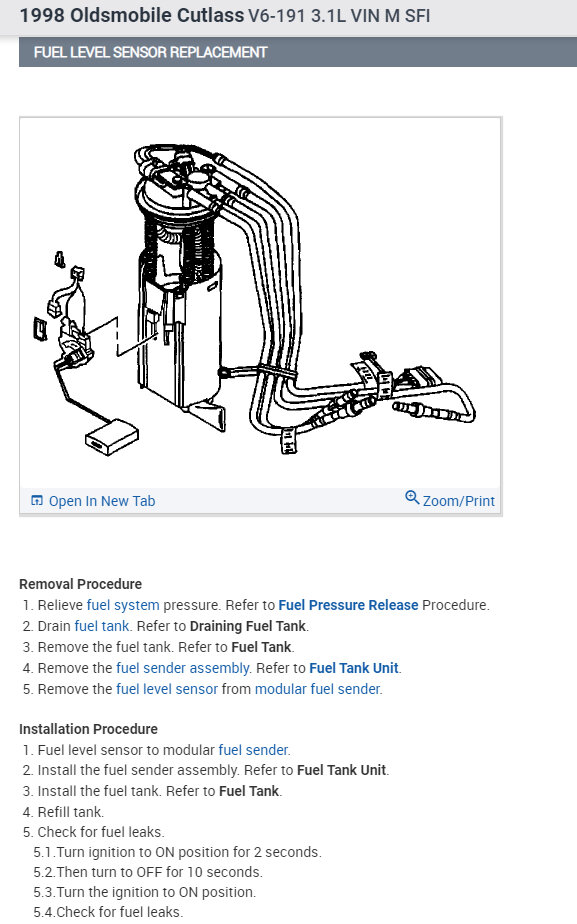 1998 Oldsmobile Cutlass V6-191 3.1L VIN M SFI

FUEL LEVEL SENSOR REPLACEMENT

Open In New Tab
Zoom/Print

Removal Procedure
1. Relieve fuel system pressure. Refer to Fuel Pressure Release Procedure.
2. Drain fuel tank. Refer to Draining Fuel Tank.
3. Remove the fuel tank. Refer to Fuel Tank.
4. Remove the fuel sender assembly. Refer to Fuel Tank Unit.
5. Remove the fuel level sensor from modular fuel sender.

Installation Procedure
1. Fuel level sensor to modular fuel sender.
2. Install the fuel sender assembly. Refer to Fuel Tank Unit.
3. Install the fuel tank. Refer to Fuel Tank.
4. Refill tank.
5. Check for fuel leaks.
5.1.Turn ignition to ON position for 2 seconds.
5.2.Then turn to OFF for 10 seconds.
5.3.Turn the ignition to ON position.
5.4.Check for fuel leaks.