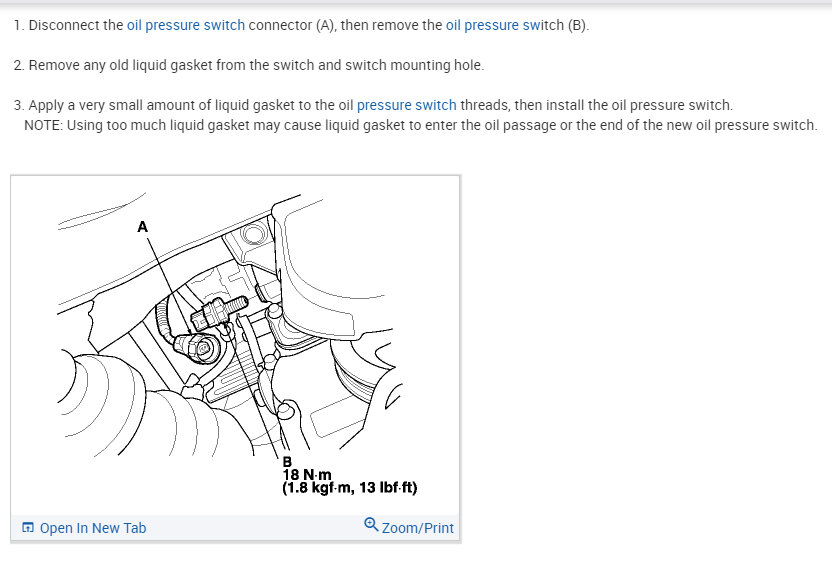 1. Disconnect the oil pressure switch connector (A), then remove the oil pressure switch (B).

2. Remove any old liquid gasket from the switch and switch mounting hole.

3. Apply a very small amount of liquid gasket to the oil pressure switch threads, then install the oil pressure switch.
NOTE: Using too much liquid gasket may cause liquid gasket to enter the oil passage or the end of the new oil pressure switch.

A

B
18 N·m
(1.8 kgf·m, 13 lbf·ft)

Open In New Tab

Zoom/Print