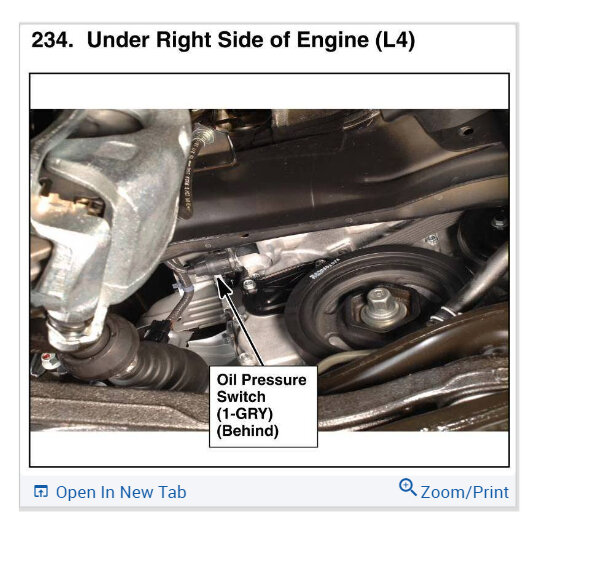 234. Under Right Side of Engine (L4)

Oil Pressure Switch (1-GRY) (Behind)

Open In New Tab

Zoom/Print