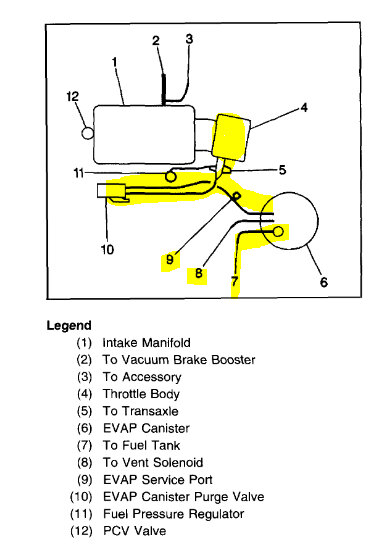 2 3
1
12
4
11
5
10
9
8
7
6

Legend
(1) Intake Manifold
(2) To Vacuum Brake Booster
(3) To Accessory
(4) Throttle Body
(5) To Transaxle
(6) EVAP Canister
(7) To Fuel Tank
(8) To Vent Solenoid
(9) EVAP Service Port
(10) EVAP Canister Purge Valve
(11) Fuel Pressure Regulator
(12) PCV Valve