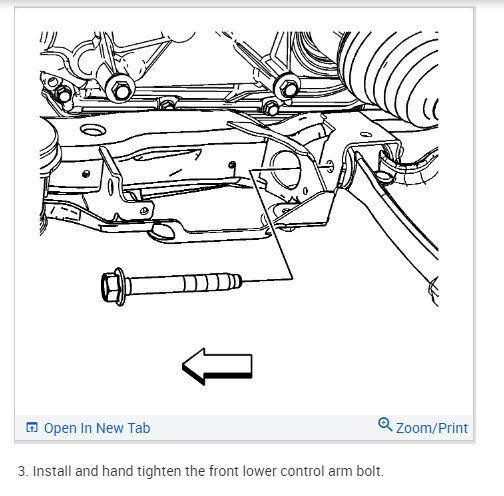 Open In New Tab

Zoom/Print

3. Install and hand tighten the front lower control arm bolt.