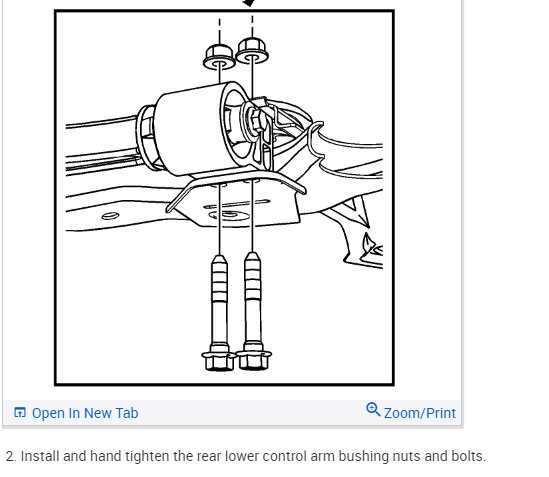 Open In New Tab
Zoom/Print

2. Install and hand tighten the rear lower control arm bushing nuts and bolts.