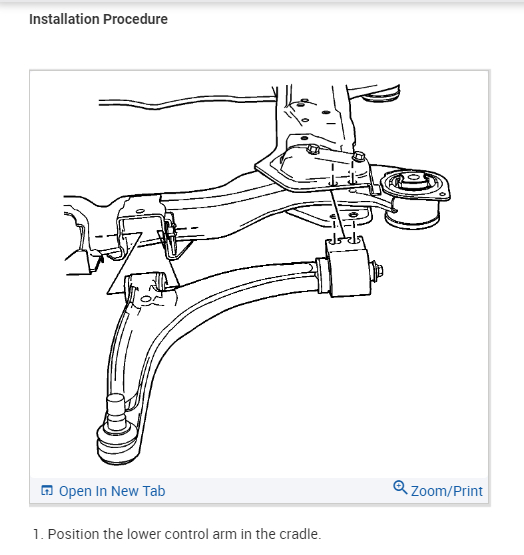 Installation Procedure

Open In New Tab

Zoom/Print

1. Position the lower control arm in the cradle.