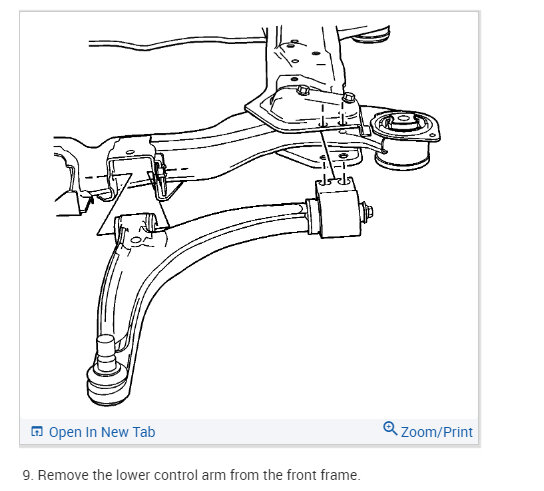 Open In New Tab

Zoom/Print

9. Remove the lower control arm from the front frame.