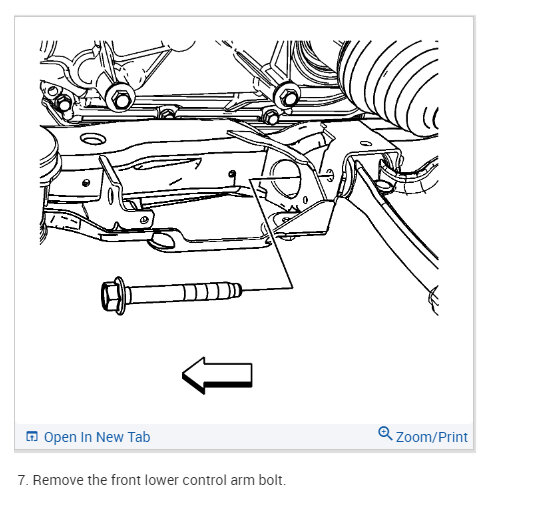 Open In New Tab

Zoom/Print

7. Remove the front lower control arm bolt.