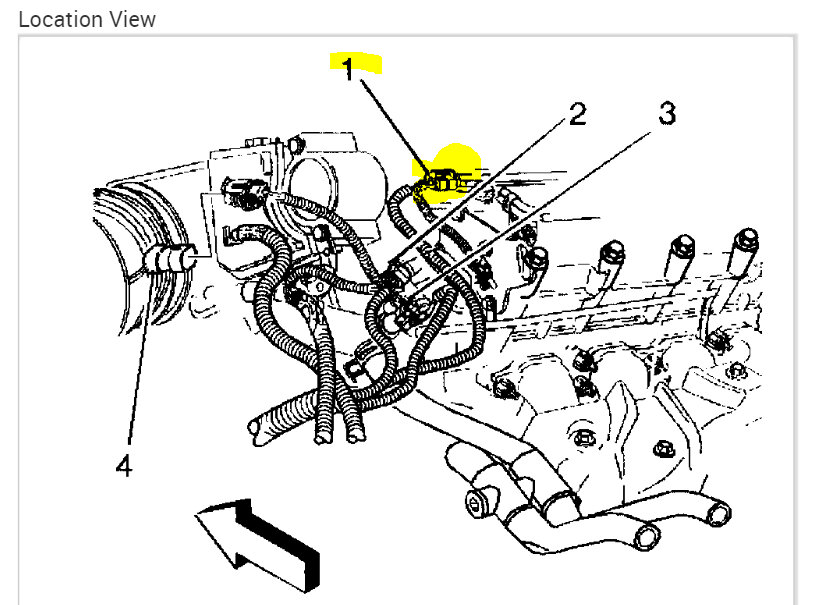 Location View

1
2
3
4