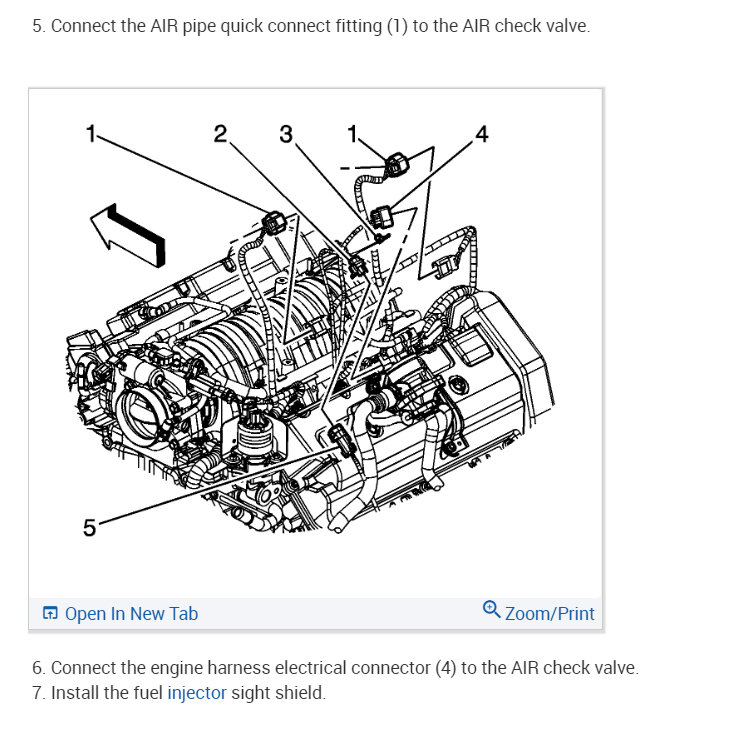 5. Connect the AIR pipe quick connect fitting (1) to the AIR check valve.

1
2
3
1
4
5

Open In New Tab
Zoom/Print

6. Connect the engine harness electrical connector (4) to the AIR check valve.
7. Install the fuel injector sight shield.