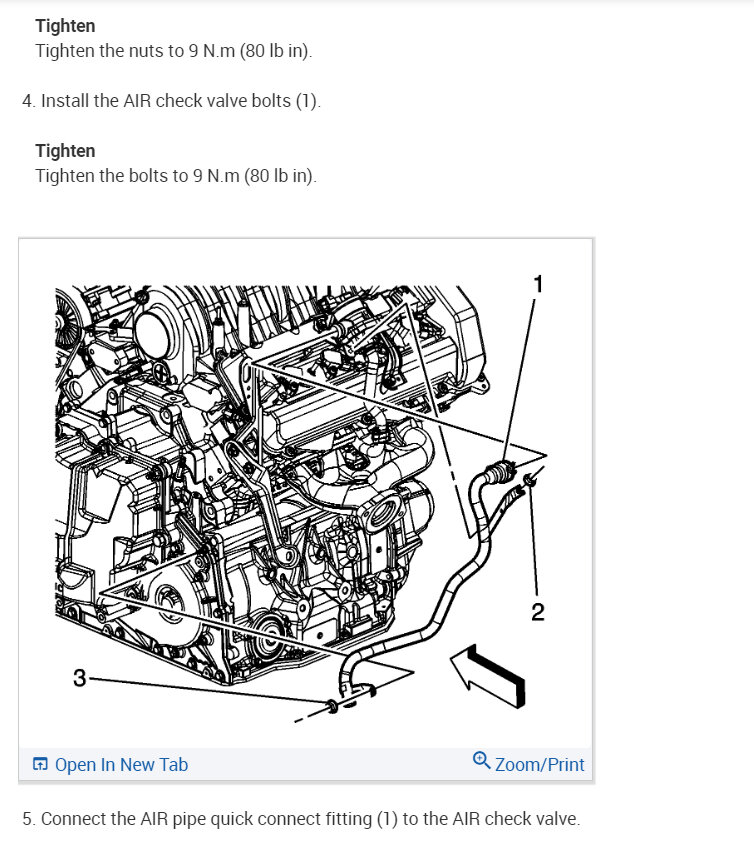 Tighten
Tighten the nuts to 9 N.m (80 lb in).

4. Install the AIR check valve bolts (1).

Tighten
Tighten the bolts to 9 N.m (80 lb in).

1

2

3

Open In New Tab

Zoom/Print

5. Connect the AIR pipe quick connect fitting (1) to the AIR check valve.